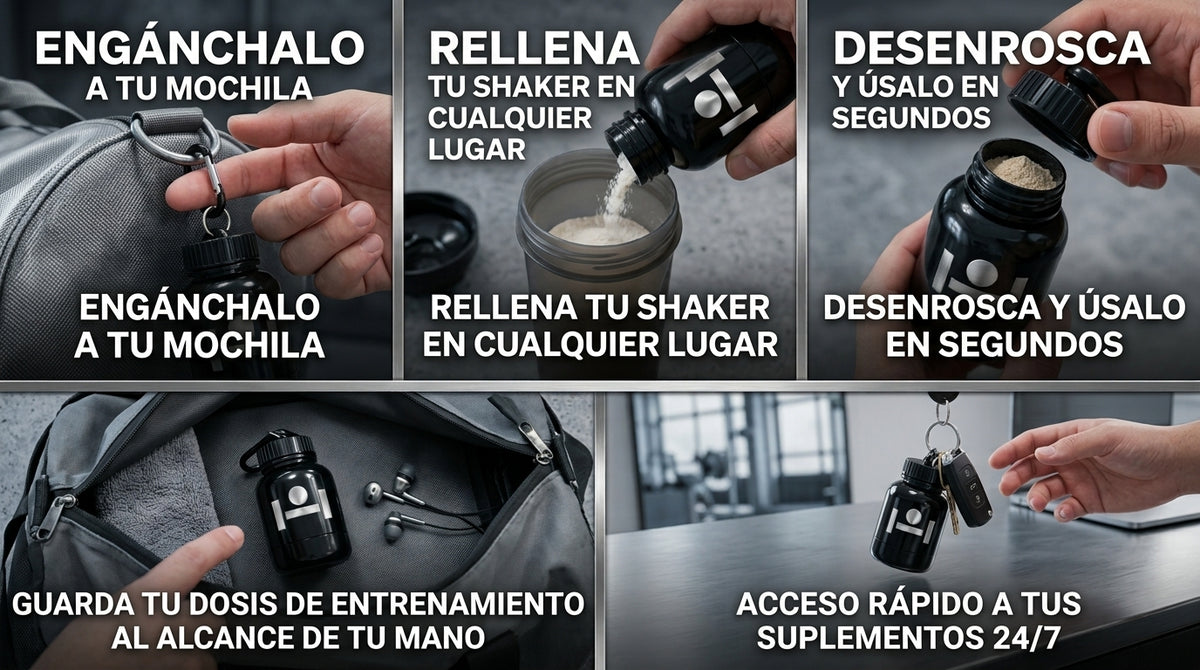 ENGÁNCHALO
A TU MOCHILA

ENGÁNCHALO
A TU MOCHILA

RELLENA
TU SHAKER EN CUALQUIER LUGAR

RELLENA TU SHAKER
EN CUALQUIER LUGAR

DESENROSCA
Y ÚSALO EN SEGUNDOS

DESENROSCA Y ÚSALO
EN SEGUNDOS

GUARDA TU DOSIS DE ENTRENAMIENTO
AL ALCANCE DE TU MANO

ACCESO RÁPIDO A TUS
SUPLEMENTOS 24/7